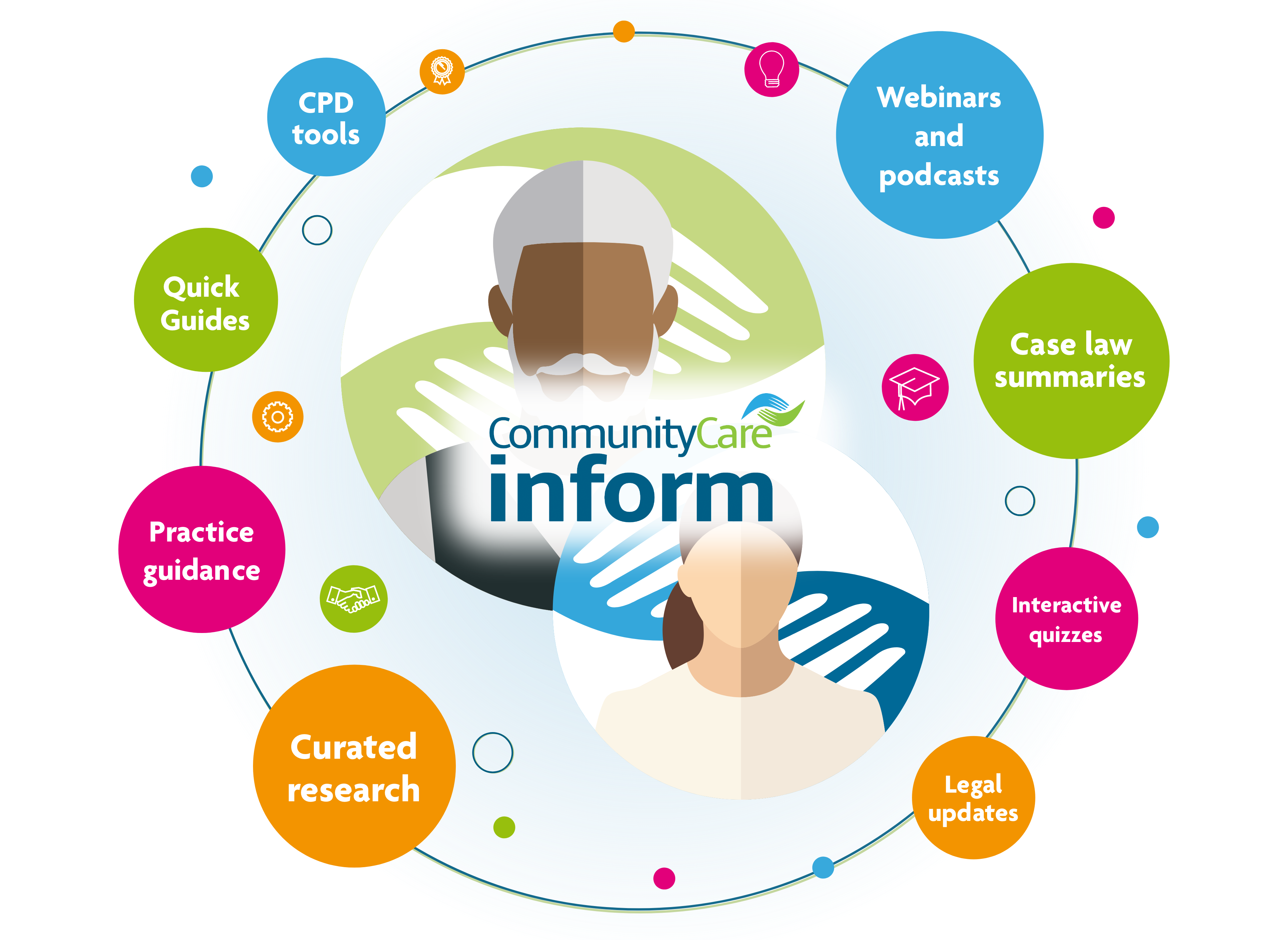 CPD tools

Webinars and podcasts

Quick Guides

Case law summaries

CommunityCare
inform

Practice guidance

Interactive quizzes

Curated research

Legal updates